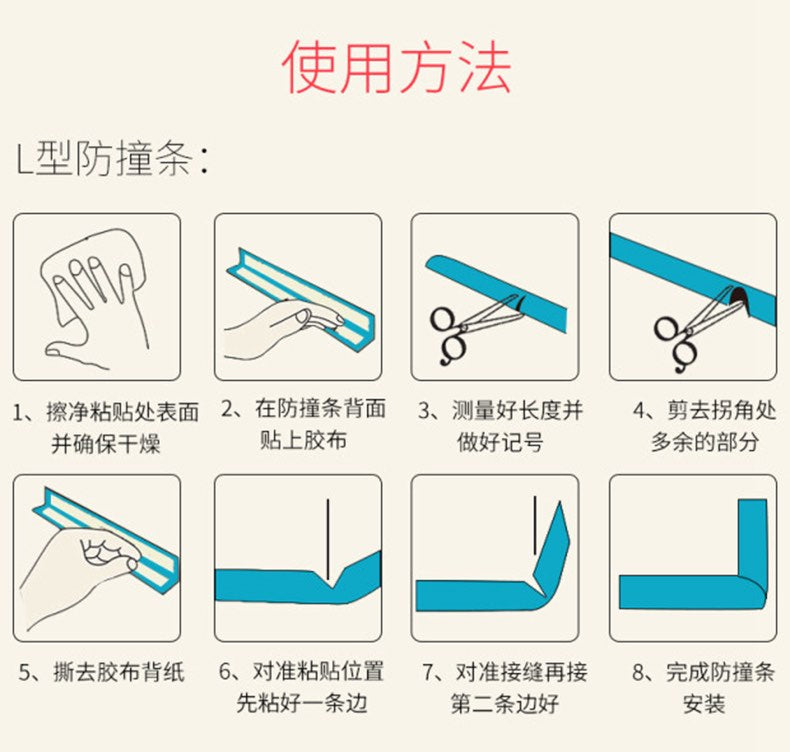 使用方法

L型防撞条：

1、擦净粘贴处表面并确保干燥

2、在防撞条背面贴上胶布

3、测量好长度并做好记号

4、剪去拐角处多余的部分

5、撕去胶布背纸

6、对准粘贴位置先粘好一条边

7、对准接缝再接第二条边好

8、完成防撞条安装