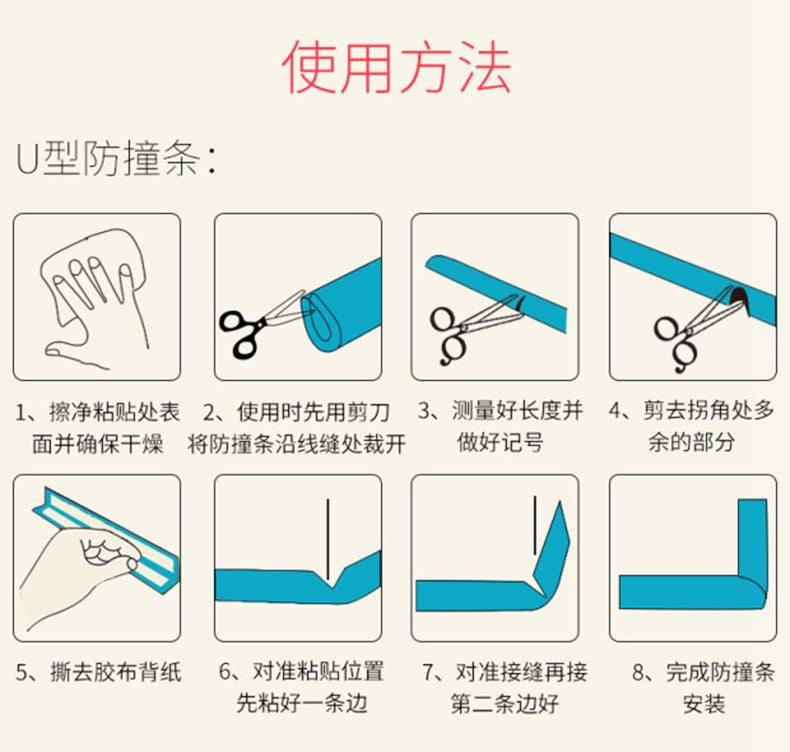 使用方法

U型防撞条：

1、擦净粘贴处表面并确保干燥

2、使用时先用剪刀将防撞条沿线缝处裁开

3、测量好长度并做好记号

4、剪去拐角处多余的部分

5、撕去胶布背纸

6、对准粘贴位置先粘好一条边

7、对准接缝再接第二条边好

8、完成防撞条安装