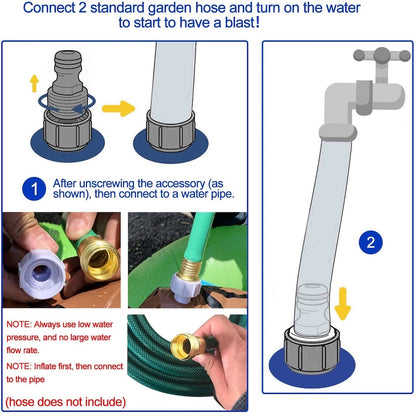 Connect 2 standard garden hose and turn on the water to start to have a blast!

1 After unscrewing the accessory (as shown), then connect to a water pipe.

NOTE: Always use low water pressure, and no large water flow rate.

NOTE: Inflate first, then connect to the pipe

(hose does not include)

2